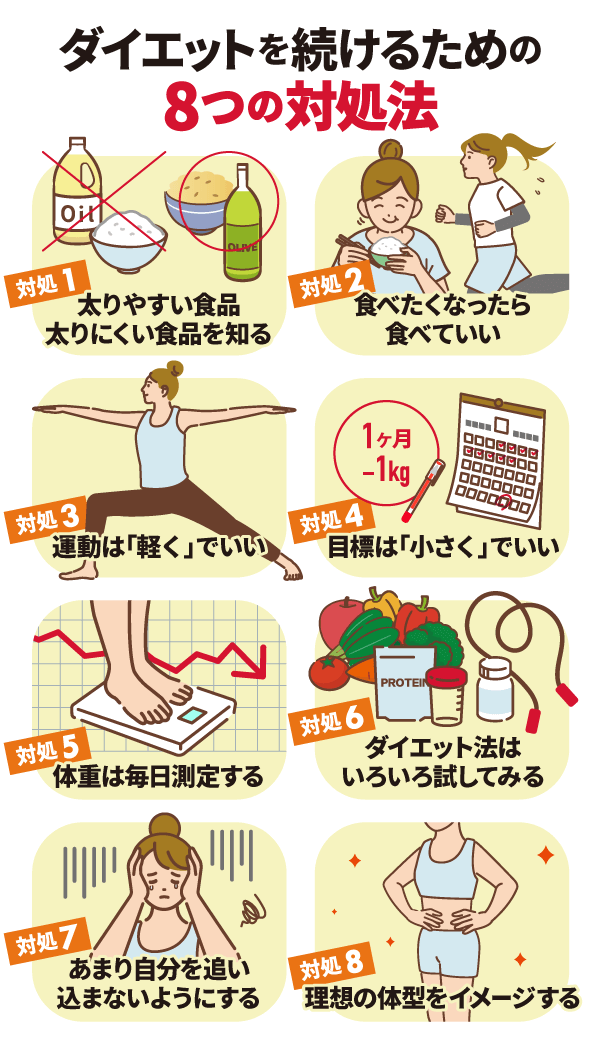 ダイエットを続けるための
8つの対処法

Oil
OLIVE
対処1
太りやすい食品
太りにくい食品を知る

対処2
食べたくなったら
食べていい

対処3
運動は「軽く」でいい

1ヶ月
−1kg
対処4
目標は「小さく」でいい

対処5
体重は毎日測定する

PROTEIN
対処6
ダイエット法は
いろいろ試してみる

対処7
あまり自分を追い
込まないようにする

対処8
理想の体型をイメージする